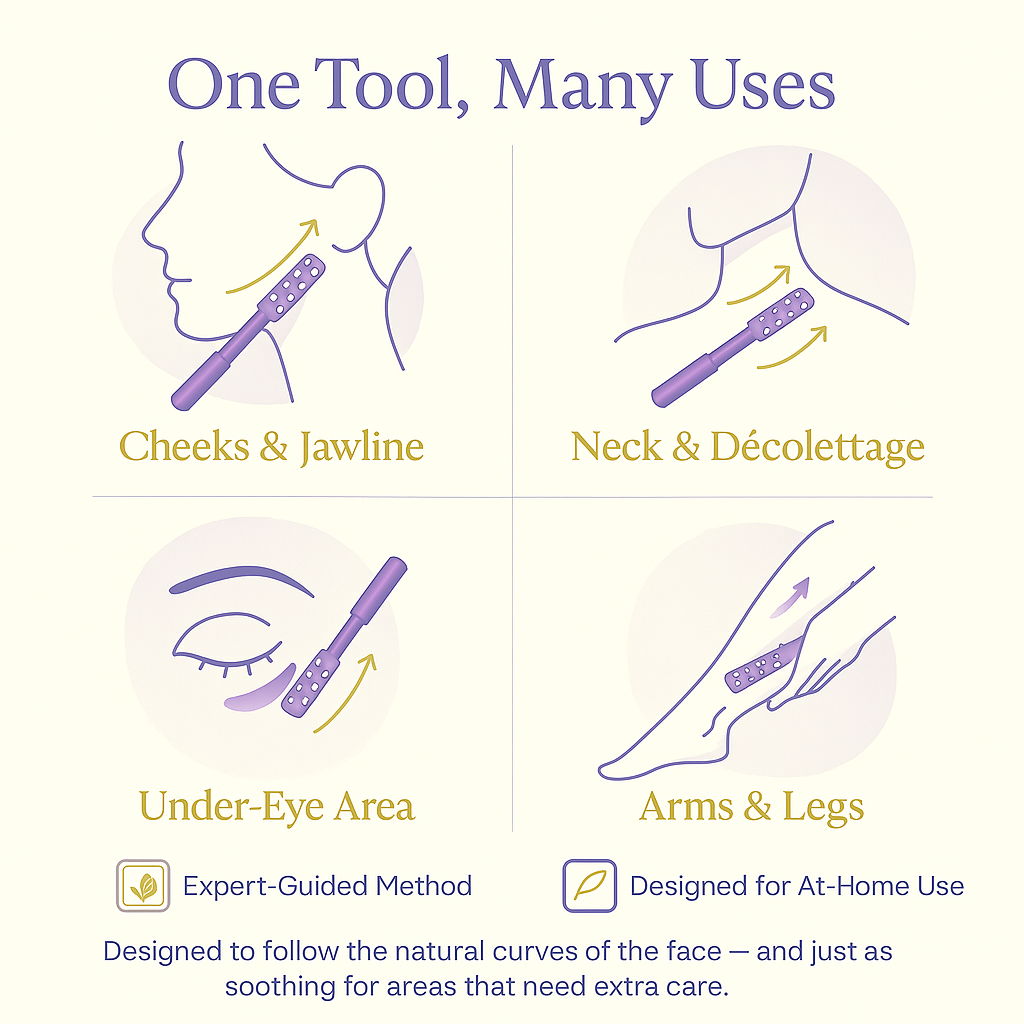 One Tool, Many Uses

Cheeks & Jawline

Neck & Décolettage

Under-Eye Area

Arms & Legs

Expert-Guided Method

Designed for At-Home Use

Designed to follow the natural curves of the face — and just as soothing for areas that need extra care.